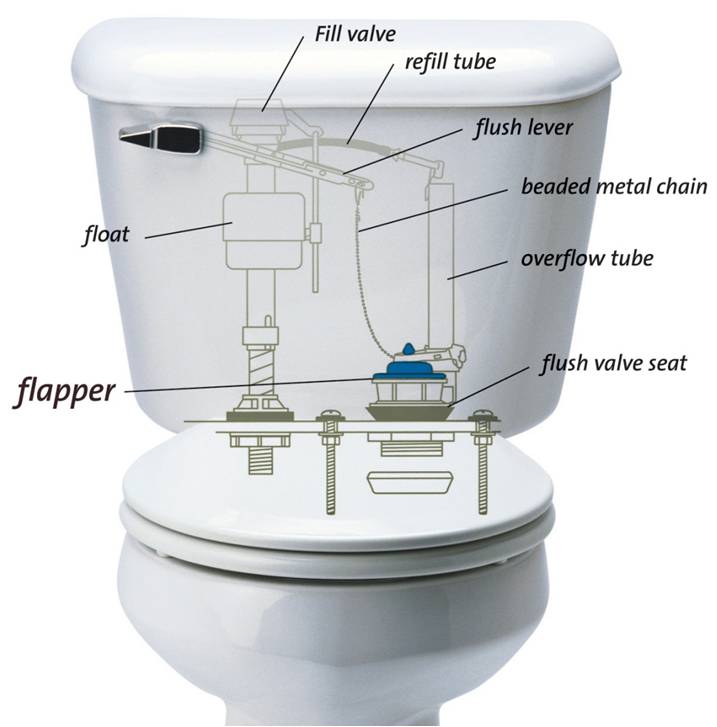 Fill valve
refill tube
flush lever
beaded metal chain
float
overflow tube
flush valve seat
flapper